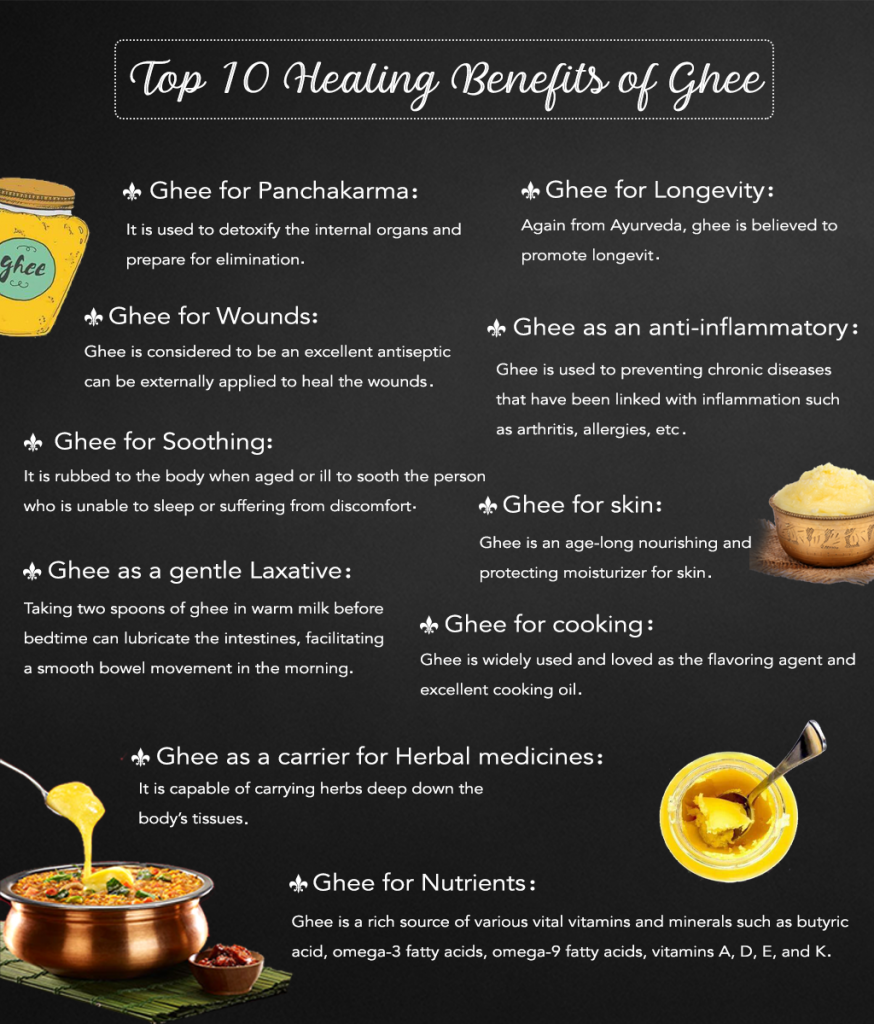 Top 10 Healing Benefits of Ghee

ghee

⚜ Ghee for Panchakarma:
It is used to detoxify the internal organs and prepare for elimination.

⚜ Ghee for Longevity:
Again from Ayurveda, ghee is believed to promote longevit.

⚜ Ghee for Wounds:
Ghee is considered to be an excellent antiseptic can be externally applied to heal the wounds.

⚜ Ghee as an anti-inflammatory:
Ghee is used to preventing chronic diseases that have been linked with inflammation such as arthritis, allergies, etc.

⚜ Ghee for Soothing:
It is rubbed to the body when aged or ill to sooth the person who is unable to sleep or suffering from discomfort.

⚜ Ghee for skin:
Ghee is an age-long nourishing and protecting moisturizer for skin.

⚜ Ghee as a gentle Laxative:
Taking two spoons of ghee in warm milk before bedtime can lubricate the intestines, facilitating a smooth bowel movement in the morning.

⚜ Ghee for cooking:
Ghee is widely used and loved as the flavoring agent and excellent cooking oil.

⚜ Ghee as a carrier for Herbal medicines:
It is capable of carrying herbs deep down the body's tissues.

⚜ Ghee for Nutrients:
Ghee is a rich source of various vital vitamins and minerals such as butyric acid, omega-3 fatty acids, omega-9 fatty acids, vitamins A, D, E, and K.